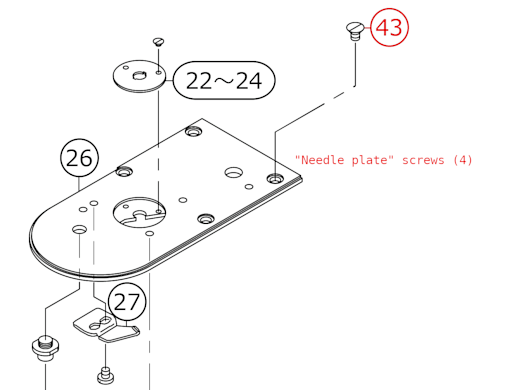 43

22～24

26

"Needle plate" screws (4)

27