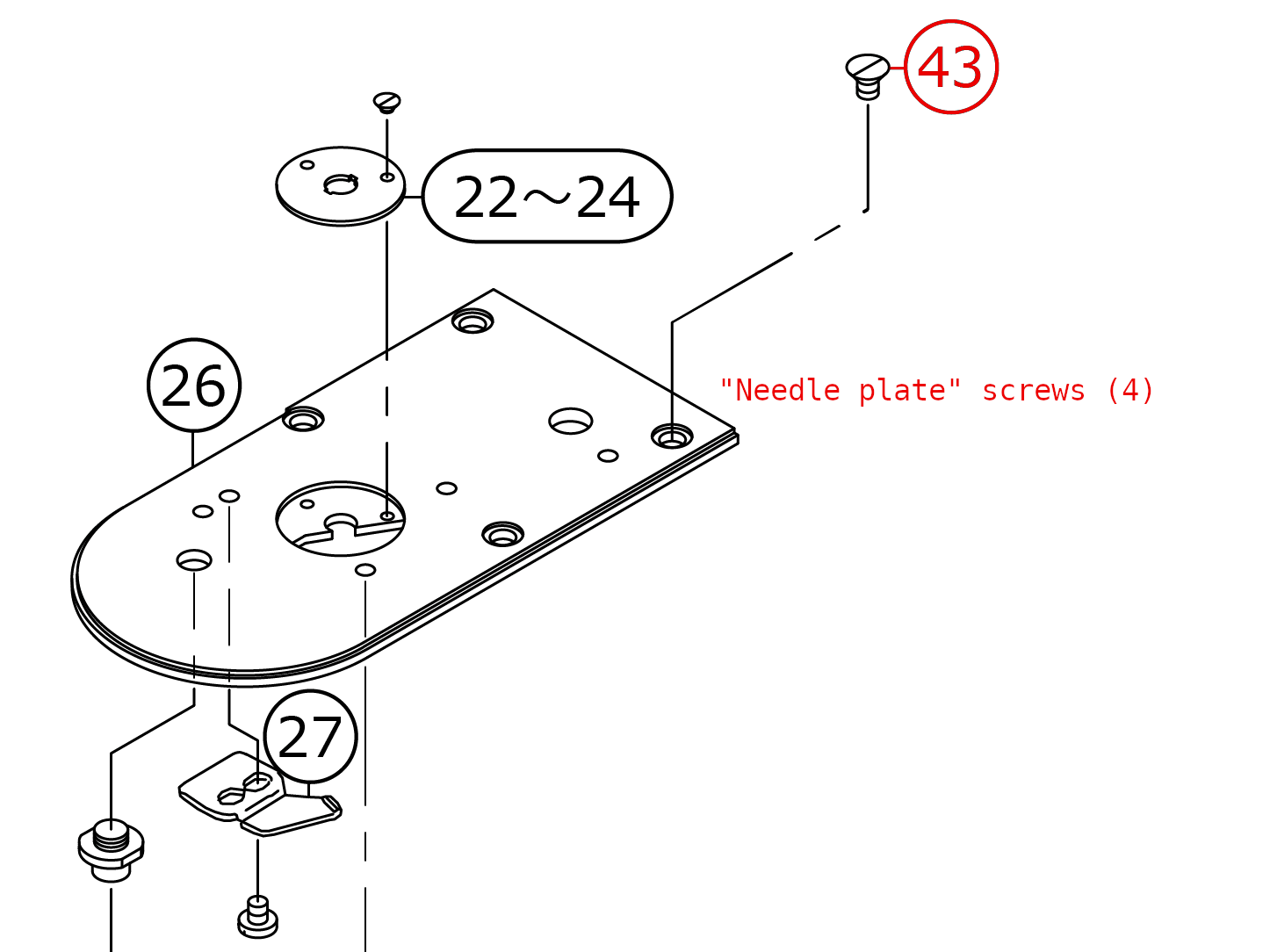 43

22～24

26

"Needle plate" screws (4)

27