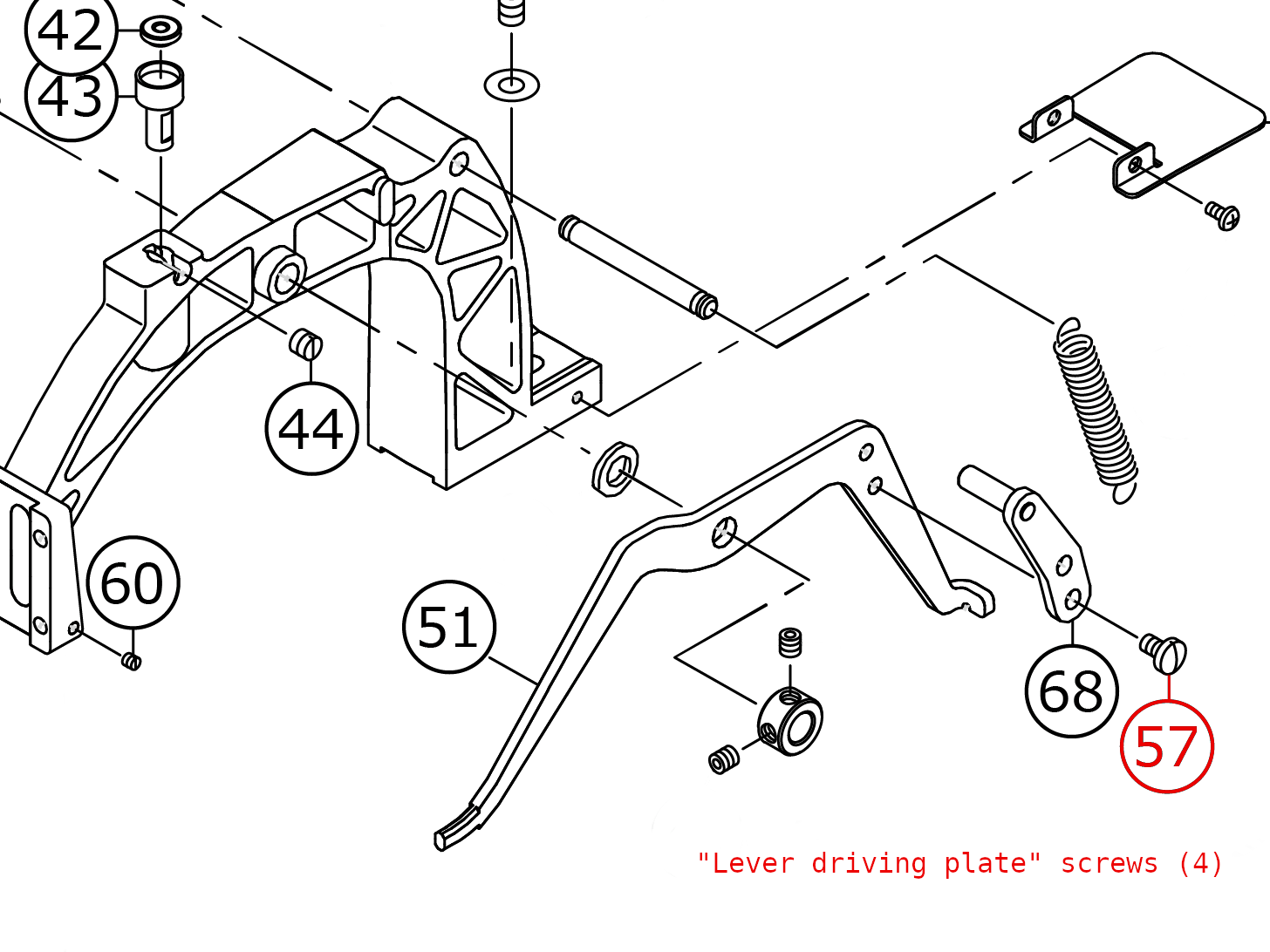 42
43
44
60
51
68
57
"Lever driving plate" screws (4)