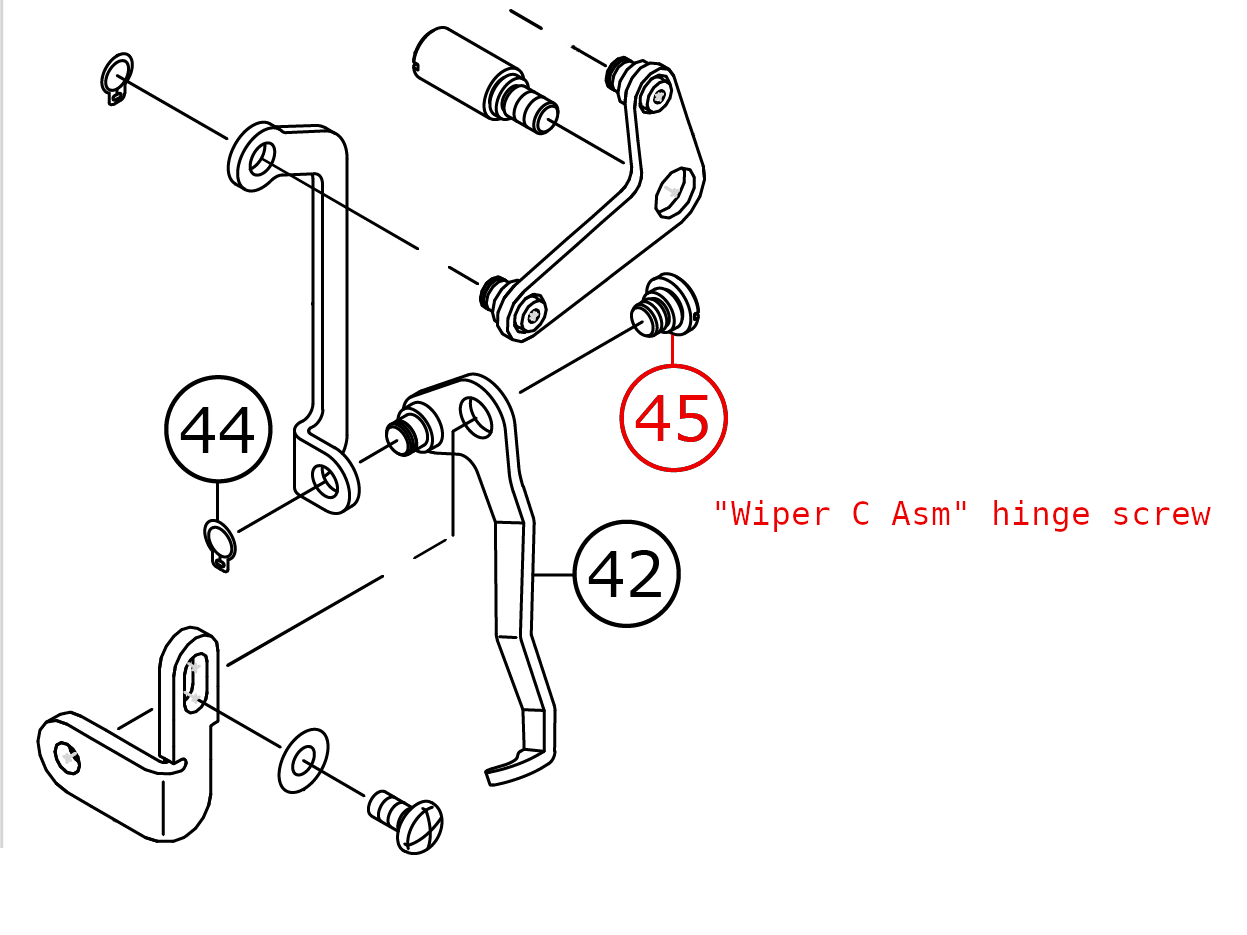 44

45

"Wiper C Asm" hinge screw

42